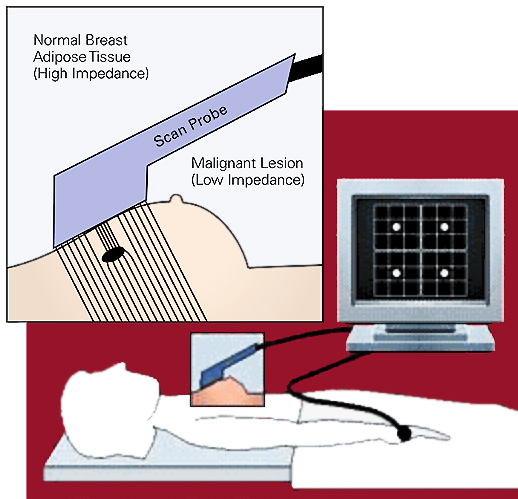 Normal Breast
Adipose Tissue
(High Impedance)

Scan Probe

Malignant Lesion
(Low Impedance)